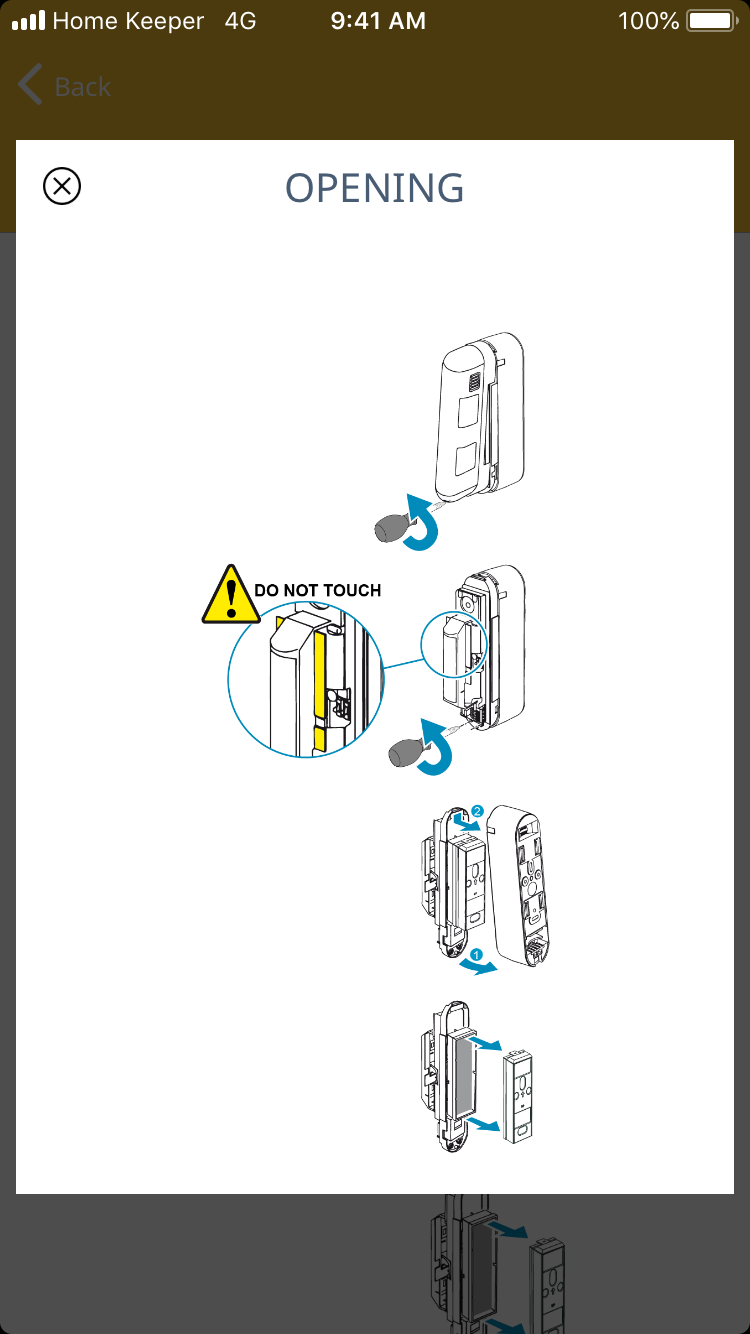 Home Keeper 4G
9:41 AM
100%

Back

OPENING

DO NOT TOUCH

2

1